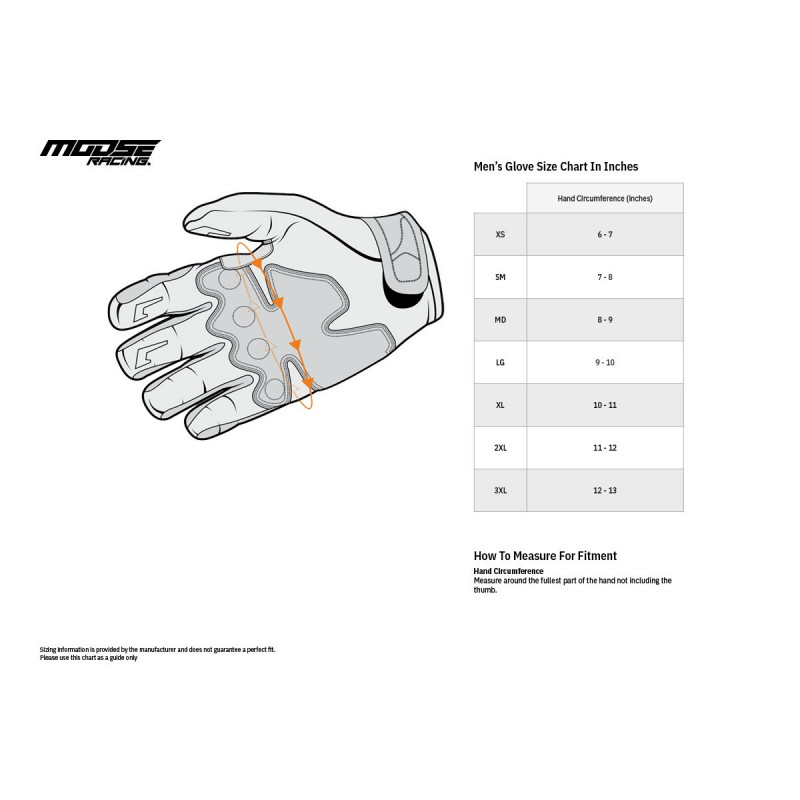 MOOSE RACING.

Men's Glove Size Chart In Inches

| | Hand Circumference (inches) |
|---|---|
| XS | 6 - 7 |
| SM | 7 - 8 |
| MD | 8 - 9 |
| LG | 9 - 10 |
| XL | 10 - 11 |
| 2XL | 11 - 12 |
| 3XL | 12 - 13 |

How To Measure For Fitment
Hand Circumference
Measure around the fullest part of the hand not including the thumb.

Sizing information is provided by the manufacturer and does not guarantee a perfect fit.
Please use this chart as a guide only