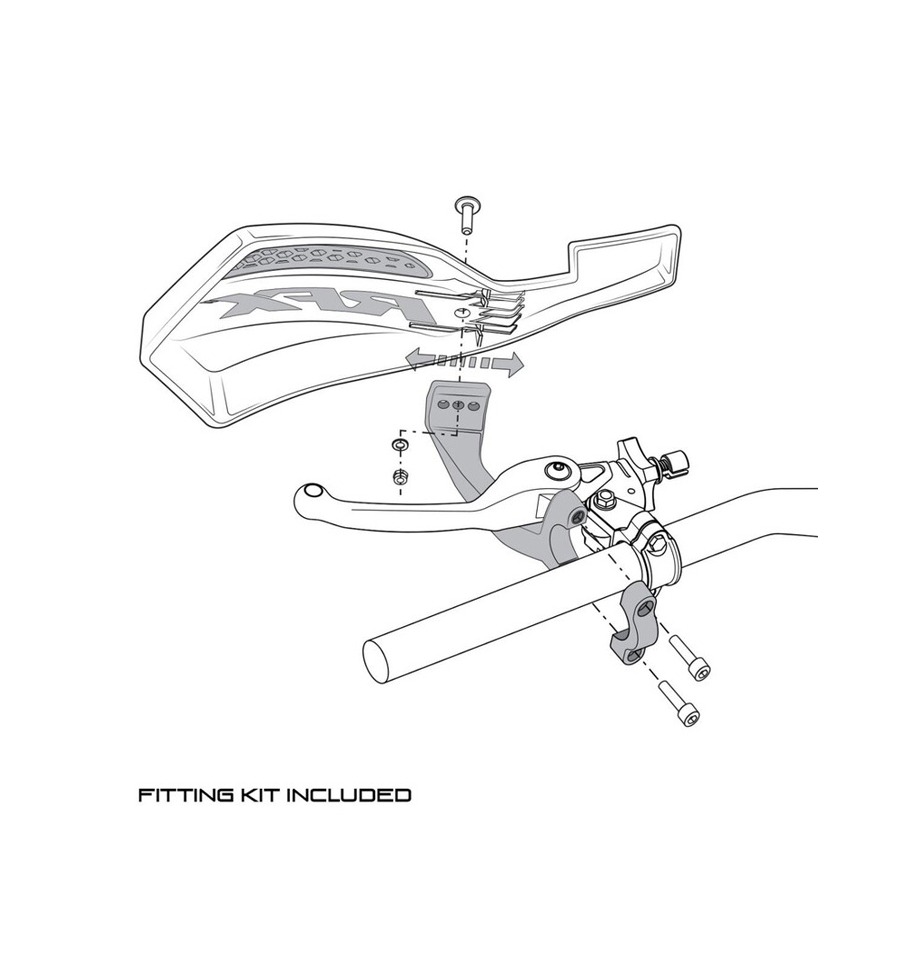 RFX

FITTING KIT INCLUDED